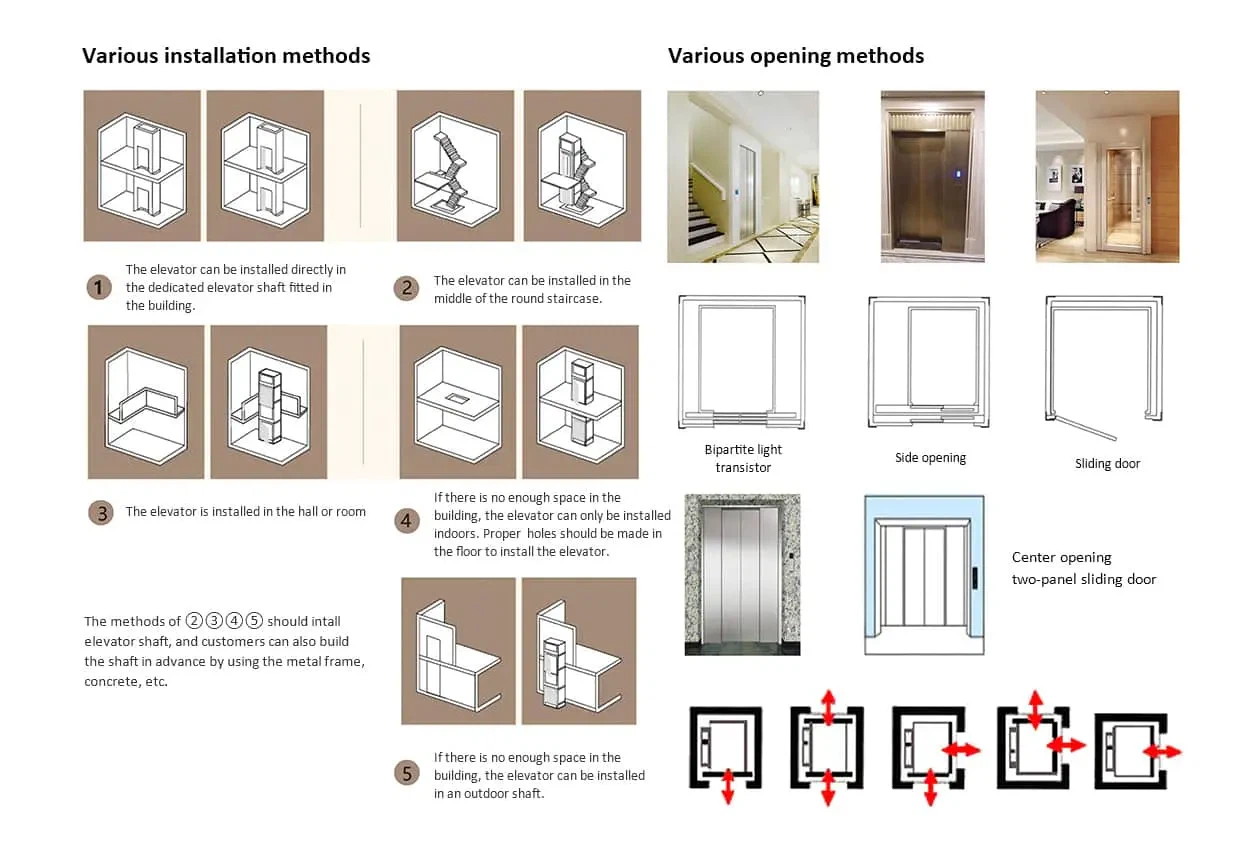 Various installation methods

1 The elevator can be installed directly in the dedicated elevator shaft fitted in the building.

2 The elevator can be installed in the middle of the round staircase.

3 The elevator is installed in the hall or room

4 If there is no enough space in the building, the elevator can only be installed indoors. Proper holes should be made in the floor to install the elevator.

The methods of ②③④⑤ should intall elevator shaft, and customers can also build the shaft in advance by using the metal frame, concrete, etc.

5 If there is no enough space in the building, the elevator can be installed in an outdoor shaft.

Various opening methods

Bipartite light transistor

Side opening

Sliding door

Center opening two-panel sliding door